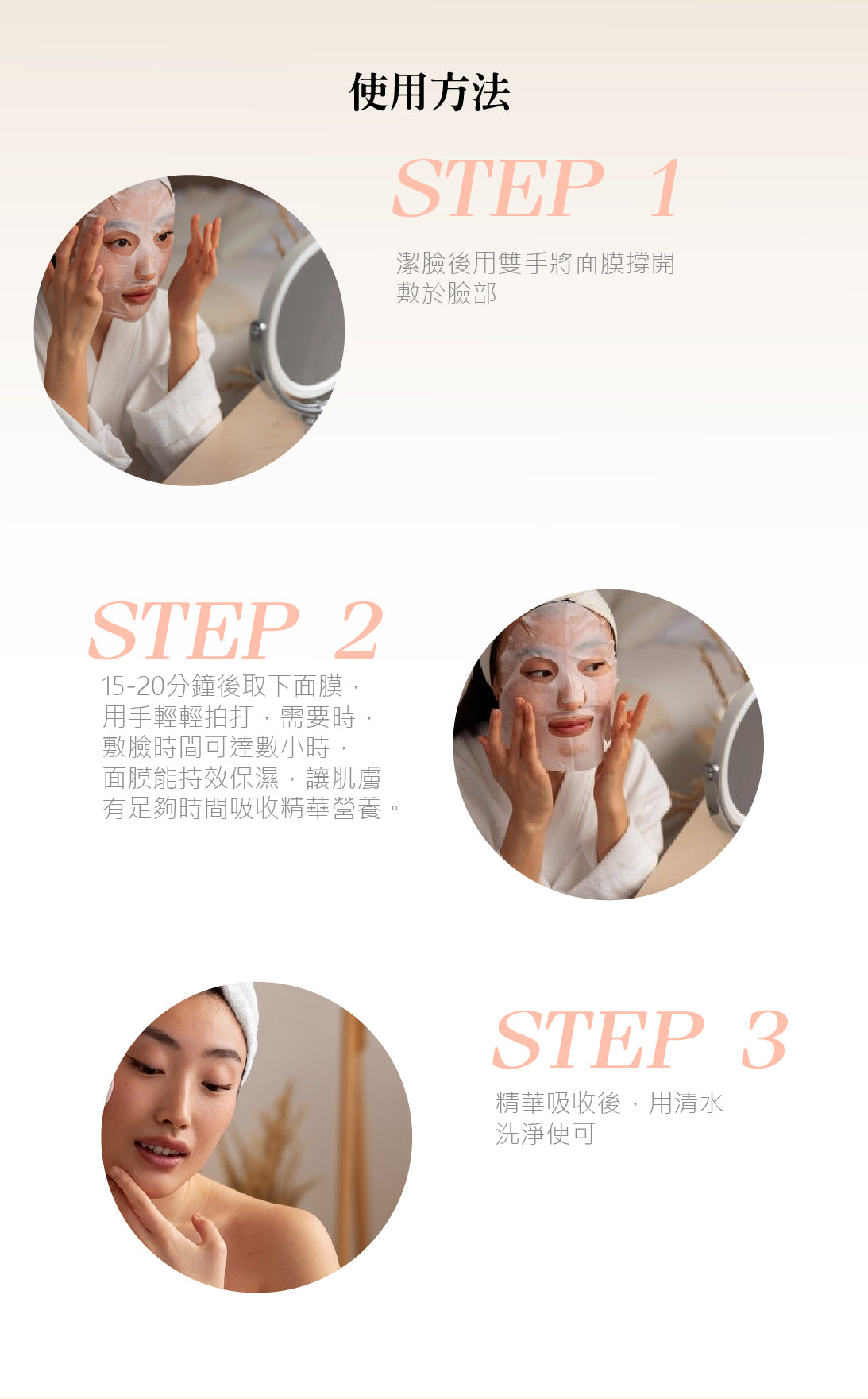 使用方法

STEP 1

潔臉後用雙手將面膜撐開敷於臉部

STEP 2

15-20分鐘後取下面膜，用手輕輕拍打，需要時，敷臉時間可達數小時，面膜能持效保濕，讓肌膚有足夠時間吸收精華營養。

STEP 3

精華吸收後，用清水洗淨便可